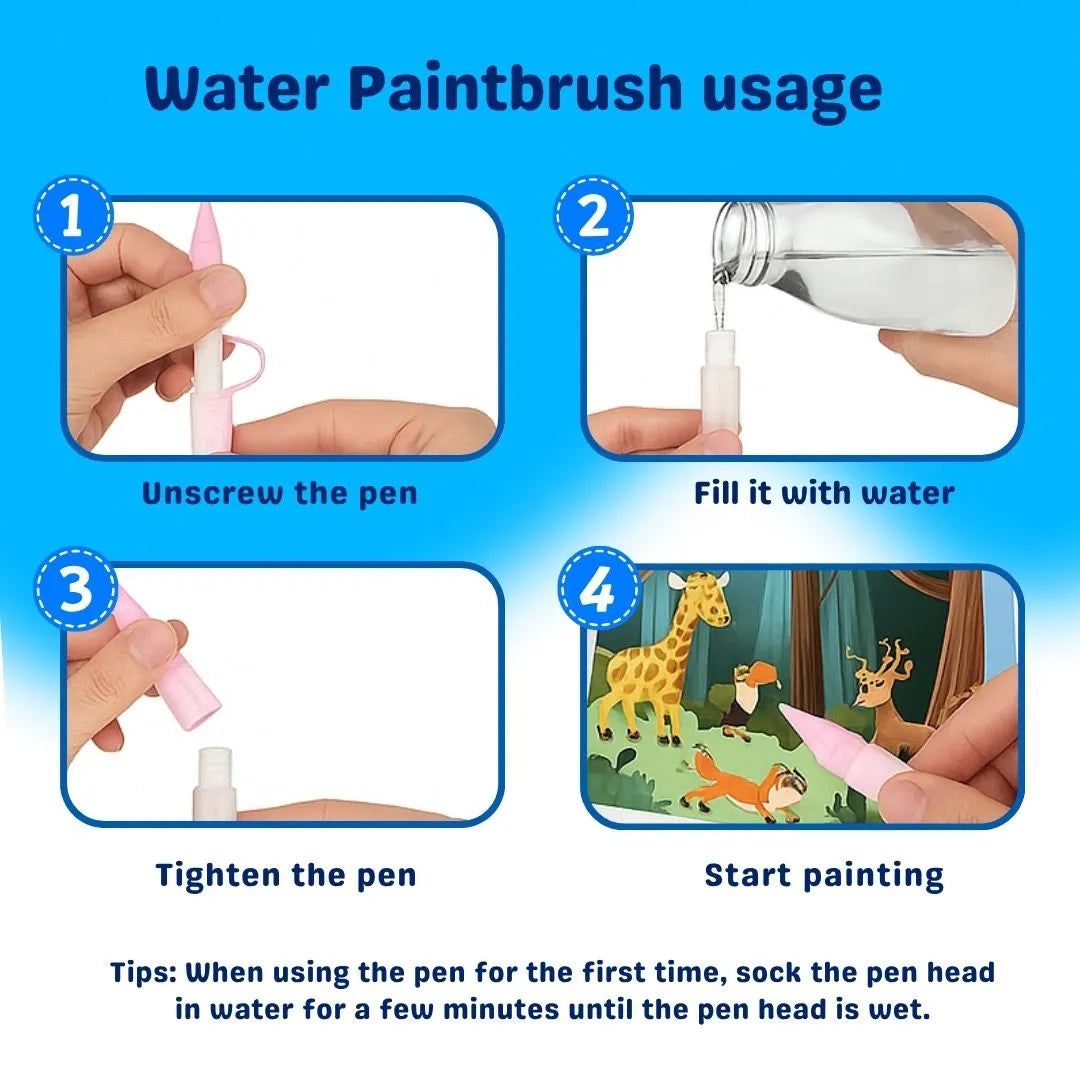 Water Paintbrush usage

1

Unscrew the pen

2

Fill it with water

3

Tighten the pen

4

Start painting

Tips: When using the pen for the first time, sock the pen head in water for a few minutes until the pen head is wet.