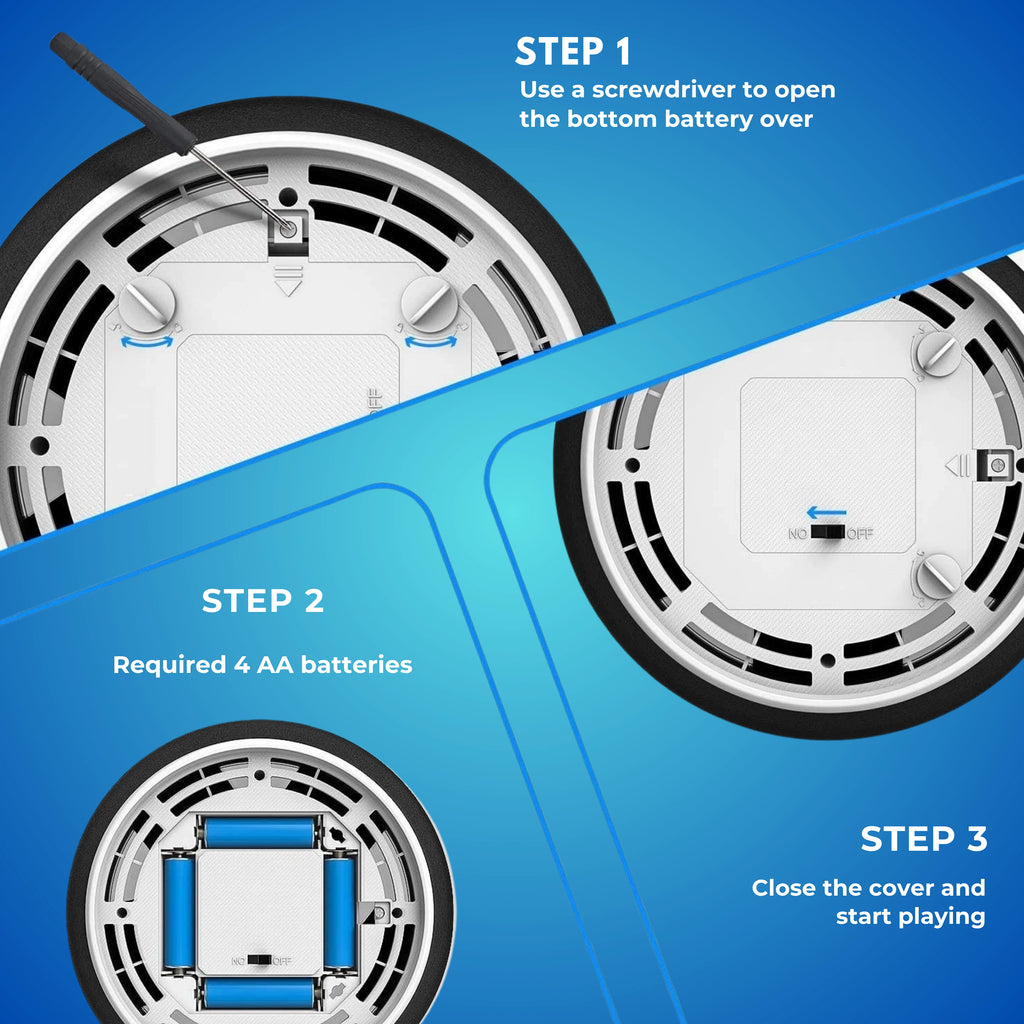 STEP 1
Use a screwdriver to open the bottom battery over

OFF

NO OFF

STEP 2
Required 4 AA batteries

NO OFF

STEP 3
Close the cover and start playing