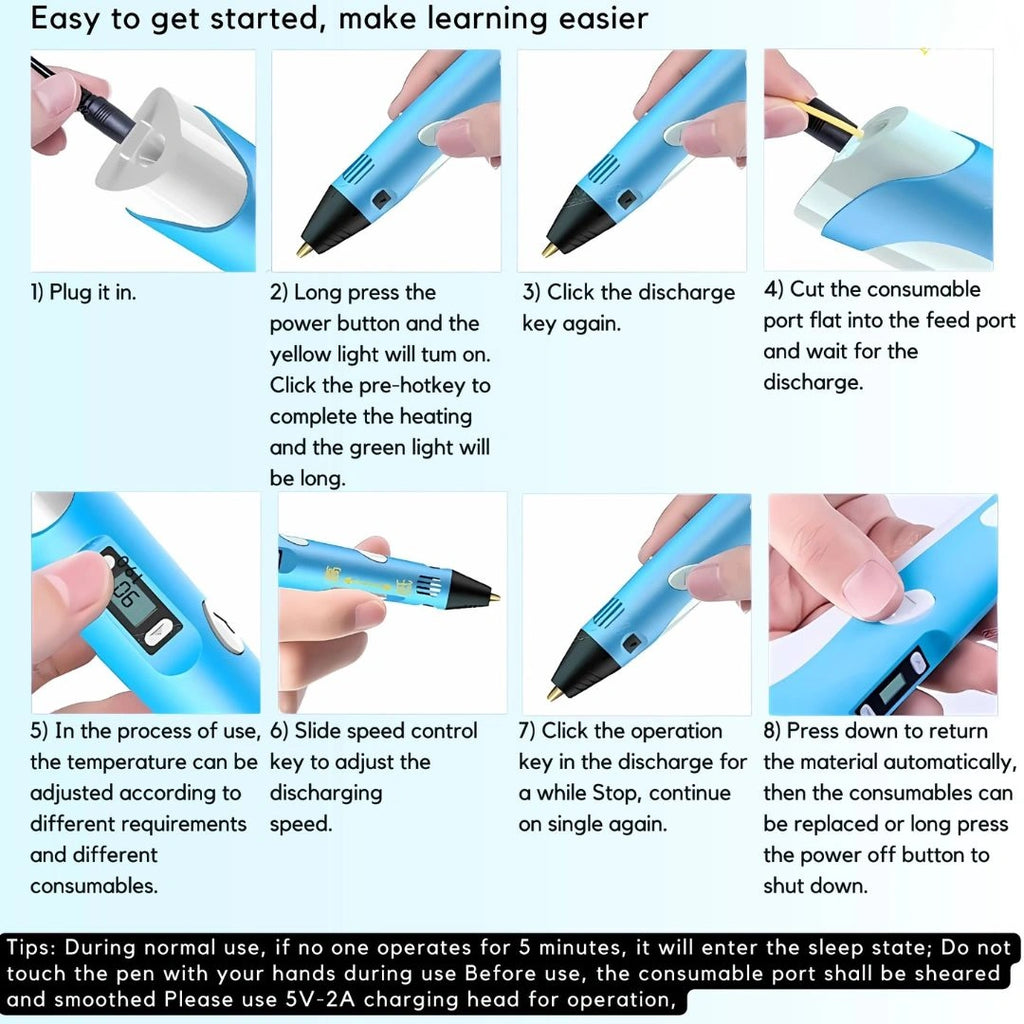 Easy to get started, make learning easier

1) Plug it in.

2) Long press the power button and the yellow light will tum on. Click the pre-hotkey to complete the heating and the green light will be long.

3) Click the discharge key again.

4) Cut the consumable port flat into the feed port and wait for the discharge.

5) In the process of use, the temperature can be adjusted according to different requirements and different consumables.

6) Slide speed control key to adjust the discharging speed.

7) Click the operation key in the discharge for a while Stop, continue on single again.

8) Press down to return the material automatically, then the consumables can be replaced or long press the power off button to shut down.

Tips: During normal use, if no one operates for 5 minutes, it will enter the sleep state; Do not touch the pen with your hands during use Before use, the consumable port shall be sheared and smoothed Please use 5V-2A charging head for operation,