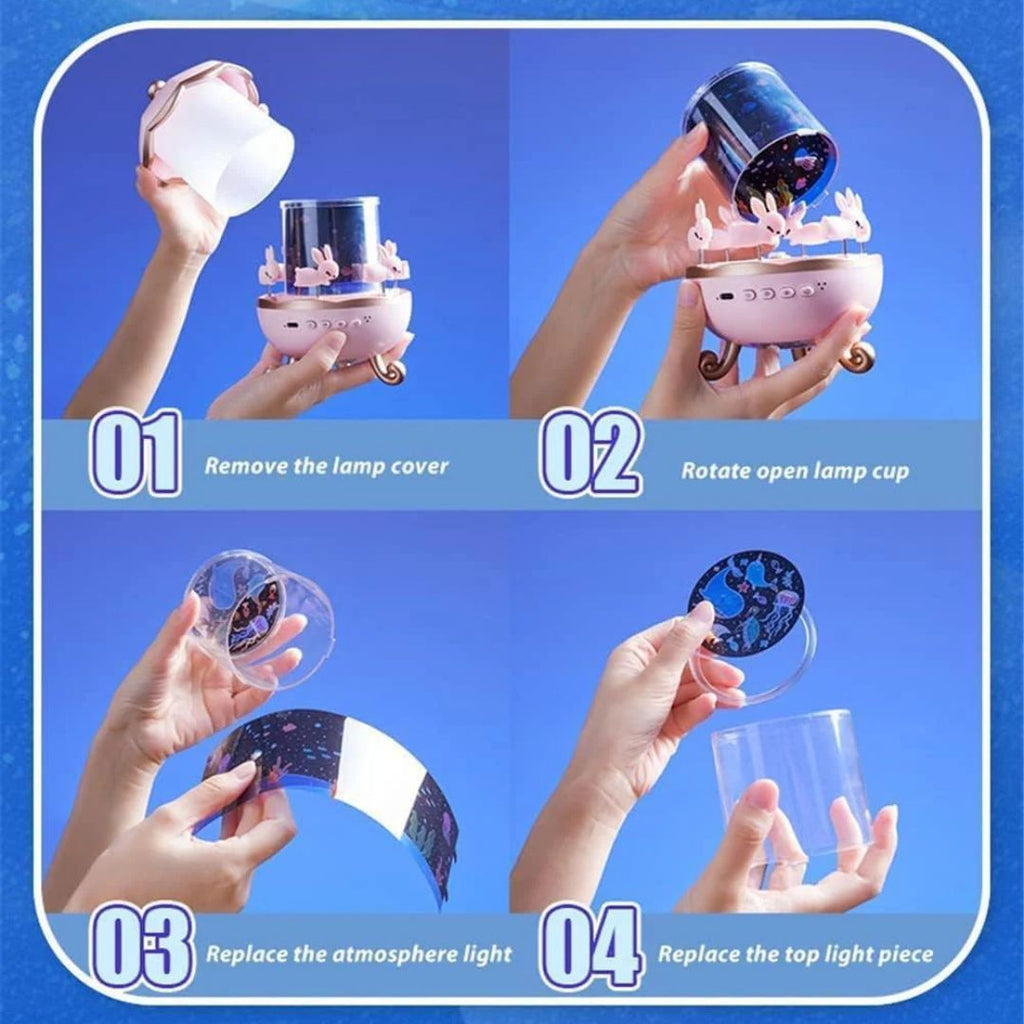 01 Remove the lamp cover

02 Rotate open lamp cup

03 Replace the atmosphere light

04 Replace the top light piece