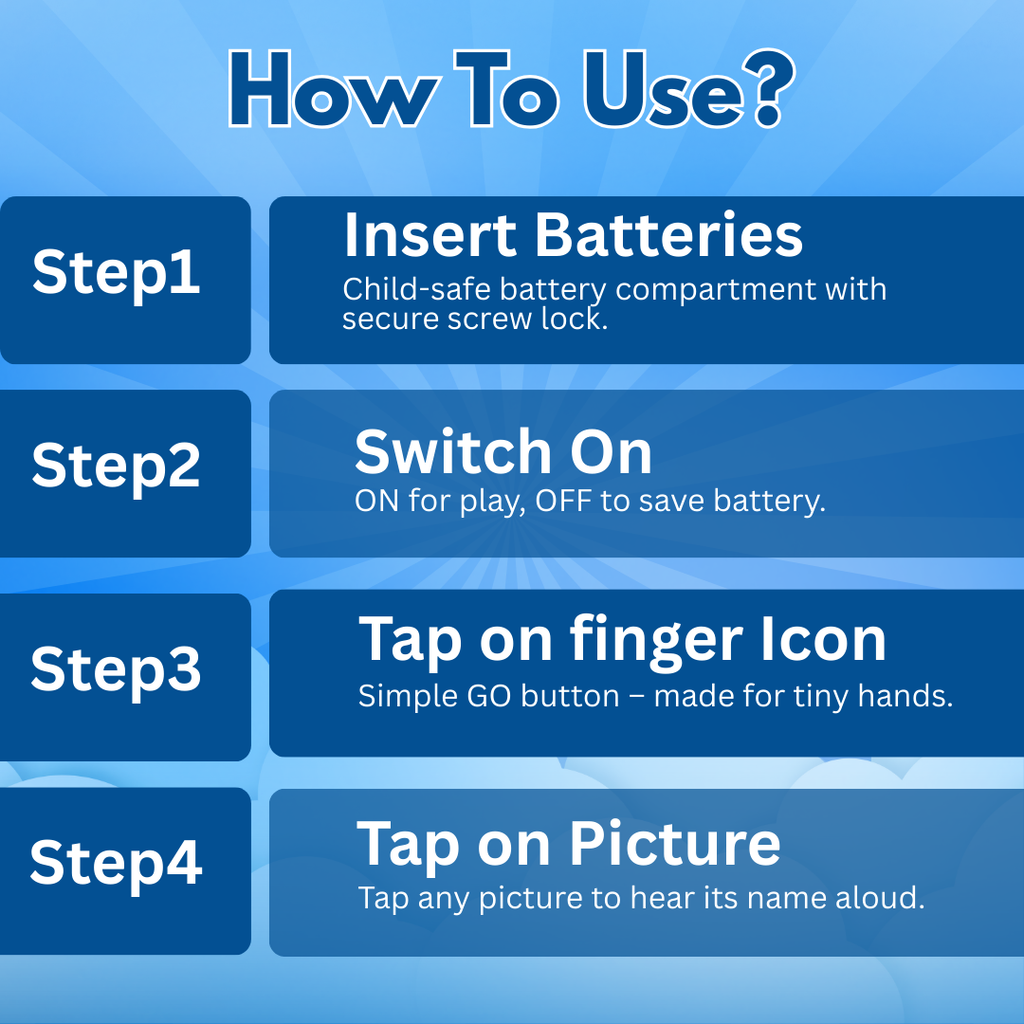 How To Use?

Step1

Insert Batteries
Child-safe battery compartment with secure screw lock.

Step2

Switch On
ON for play, OFF to save battery.

Step3

Tap on finger Icon
Simple GO button – made for tiny hands.

Step4

Tap on Picture
Tap any picture to hear its name aloud.